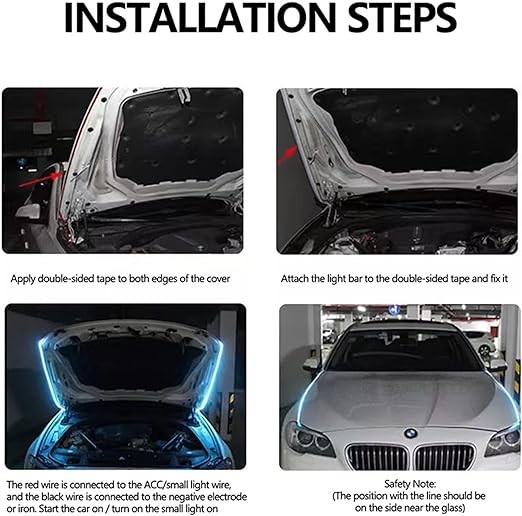 INSTALLATION STEPS

Apply double-sided tape to both edges of the cover

Attach the light bar to the double-sided tape and fix it

The red wire is connected to the ACC/small light wire, and the black wire is connected to the negative electrode or iron. Start the car on / turn on the small light on

Safety Note:
(The position with the line should be on the side near the glass)