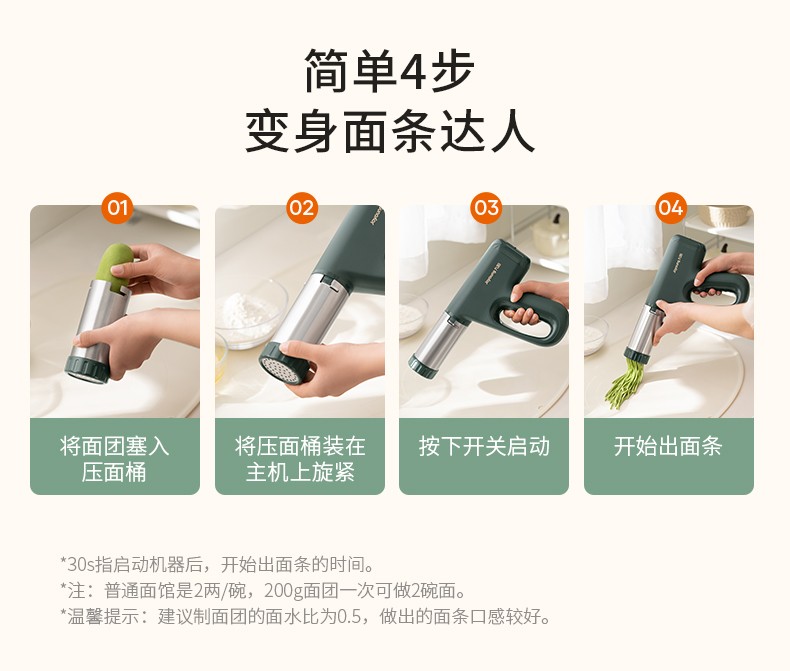 简单4步
变身面条达人

01
将面团塞入压面桶

02
将压面桶装在主机上旋紧

03
按下开关启动

04
开始出面条

*30s指启动机器后，开始出面条的时间。
*注：普通面馆是2两/碗，200g面团一次可做2碗面。
*温馨提示：建议制面团的面水比为0.5，做出的面条口感较好。