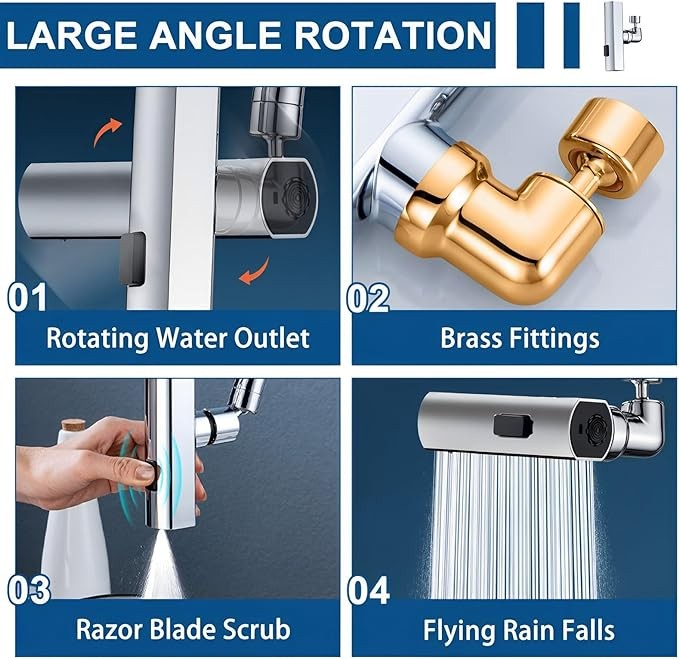 LARGE ANGLE ROTATION

01
Rotating Water Outlet

02
Brass Fittings

03
Razor Blade Scrub

04
Flying Rain Falls