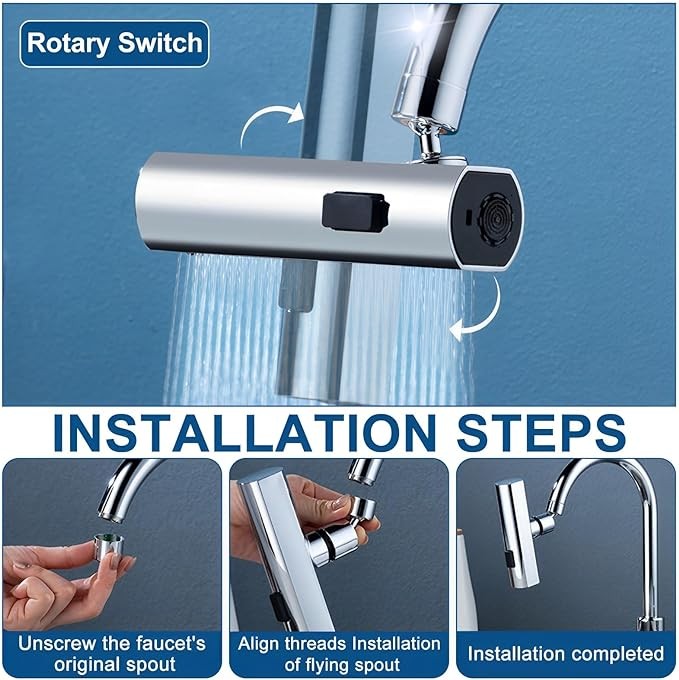 Rotary Switch

INSTALLATION STEPS

Unscrew the faucet's original spout

Align threads Installation of flying spout

Installation completed