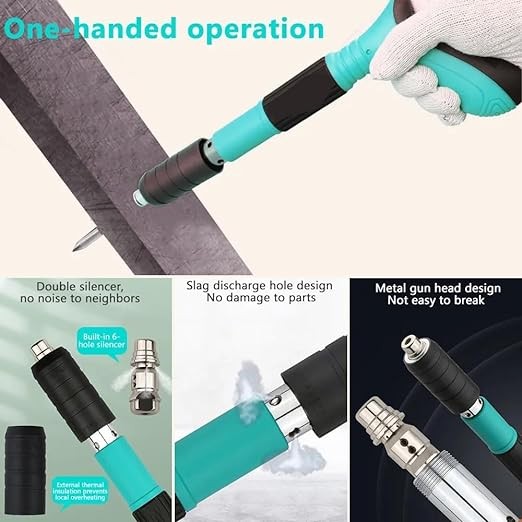 One-handed operation

Double silencer, no noise to neighbors

Built-in 6-hole silencer

External thermal insulation prevents local overheating

Slag discharge hole design No damage to parts

Metal gun head design Not easy to break