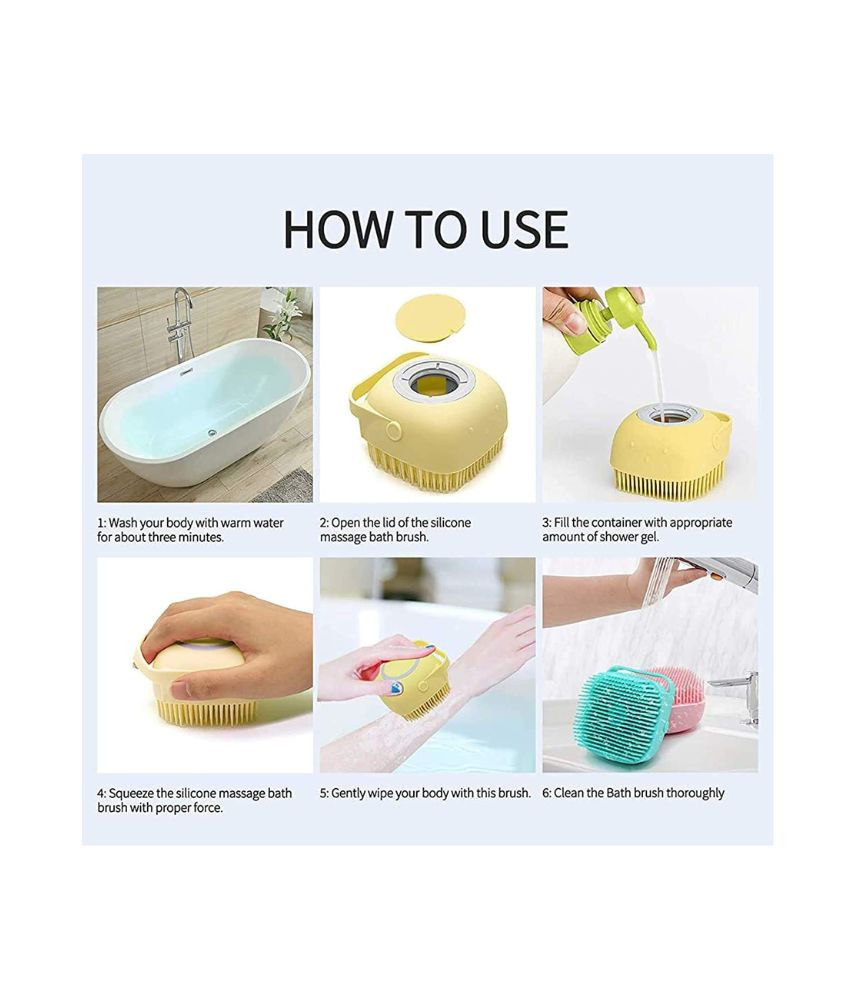 HOW TO USE

1: Wash your body with warm water for about three minutes.

2: Open the lid of the silicone massage bath brush.

3: Fill the container with appropriate amount of shower gel.

4: Squeeze the silicone massage bath brush with proper force.

5: Gently wipe your body with this brush.

6: Clean the Bath brush thoroughly