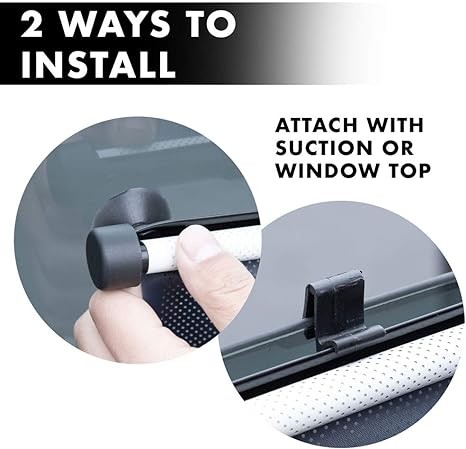 2 WAYS TO INSTALL

ATTACH WITH SUCTION OR WINDOW TOP