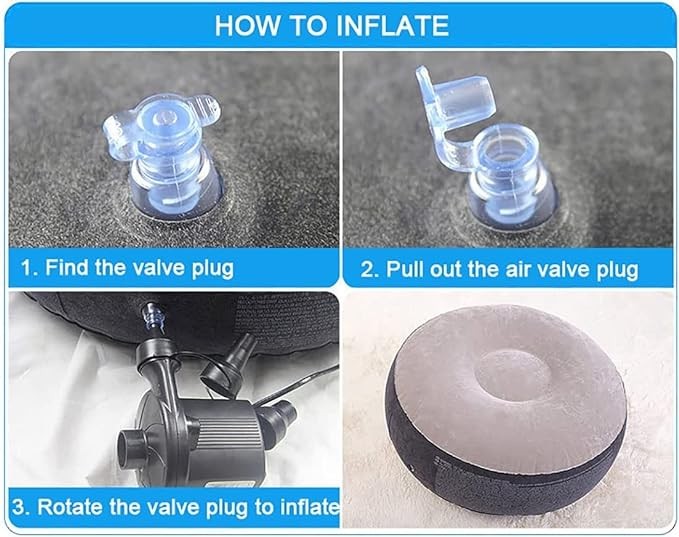 HOW TO INFLATE

1. Find the valve plug

2. Pull out the air valve plug

3. Rotate the valve plug to inflate