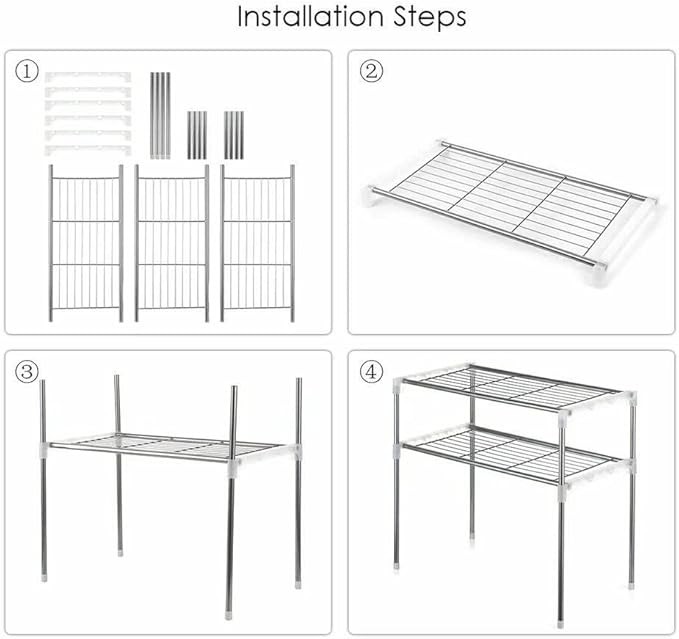 Installation Steps

①

②

③

④