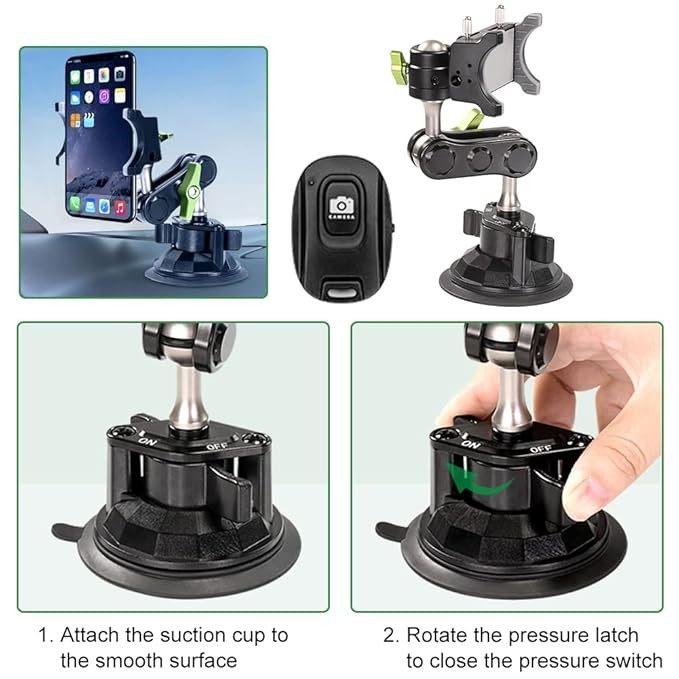 CAMERA

ON OFF

ON OFF

1. Attach the suction cup to the smooth surface

2. Rotate the pressure latch to close the pressure switch