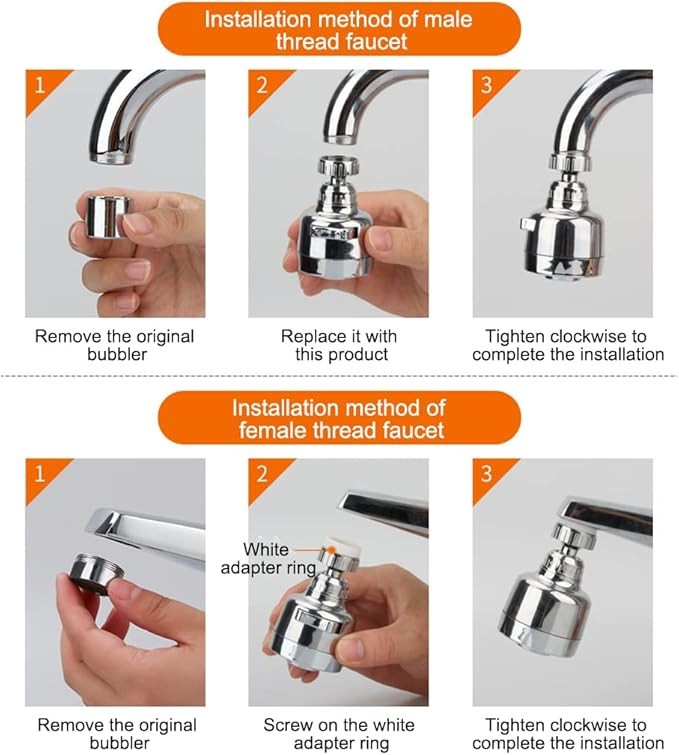 Installation method of male thread faucet

1

Remove the original bubbler

2

Replace it with this product

3

Tighten clockwise to complete the installation

Installation method of female thread faucet

1

Remove the original bubbler

2

White adapter ring

Screw on the white adapter ring

3

Tighten clockwise to complete the installation