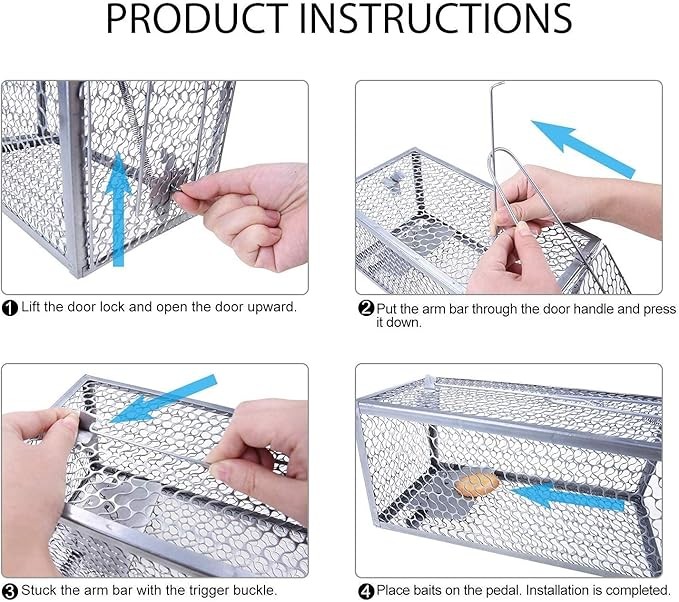 PRODUCT INSTRUCTIONS

❶ Lift the door lock and open the door upward.

❷ Put the arm bar through the door handle and press it down.

❸ Stuck the arm bar with the trigger buckle.

❹ Place baits on the pedal. Installation is completed.