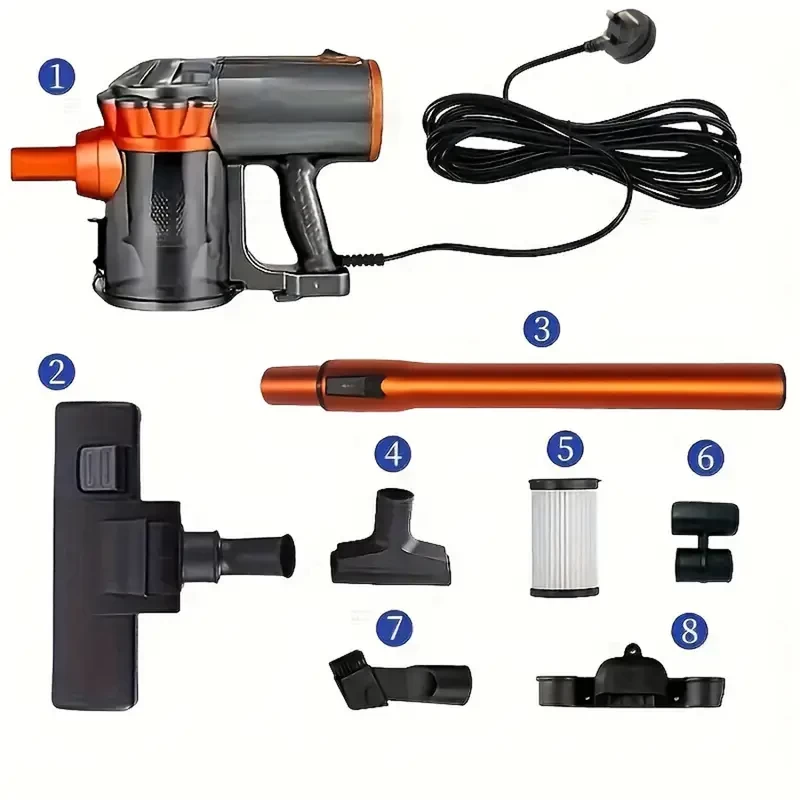 1
3
2
4
5
6
7
8