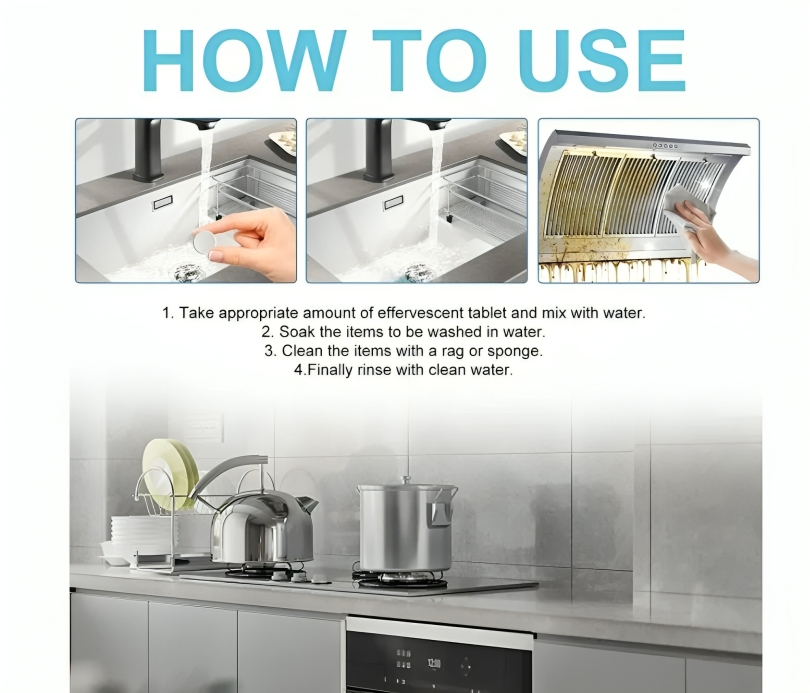 HOW TO USE

1. Take appropriate amount of effervescent tablet and mix with water.
2. Soak the items to be washed in water.
3. Clean the items with a rag or sponge.
4.Finally rinse with clean water.

12:00