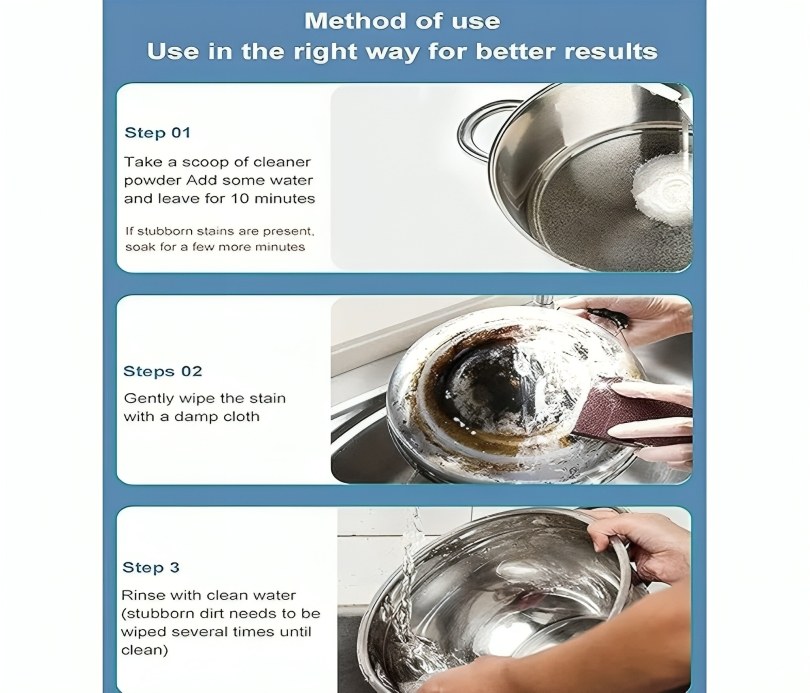 Method of use
Use in the right way for better results

Step 01

Take a scoop of cleaner powder Add some water and leave for 10 minutes

If stubborn stains are present, soak for a few more minutes

Steps 02

Gently wipe the stain with a damp cloth

Step 3

Rinse with clean water (stubborn dirt needs to be wiped several times until clean)