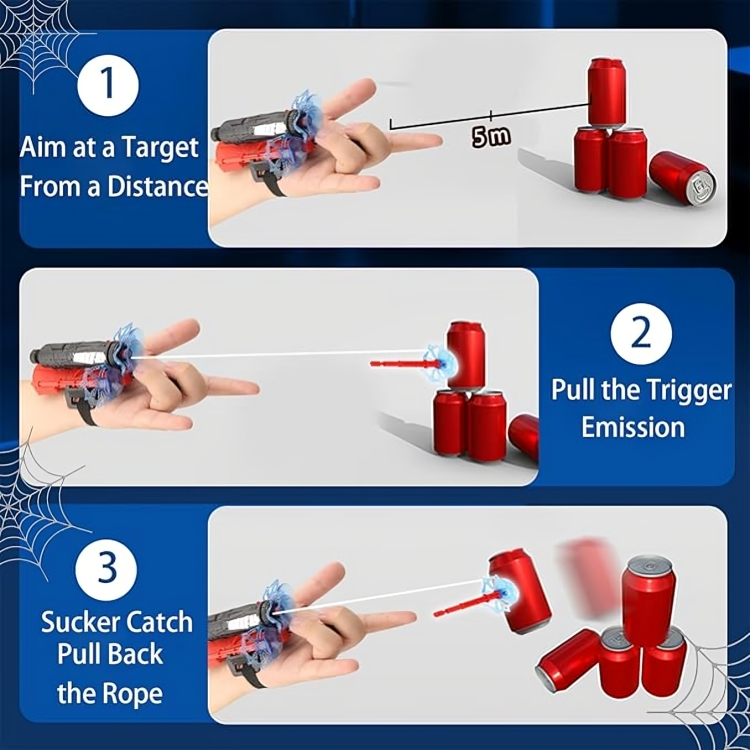 1

Aim at a Target From a Distance

5 m

2

Pull the Trigger Emission

3

Sucker Catch Pull Back the Rope