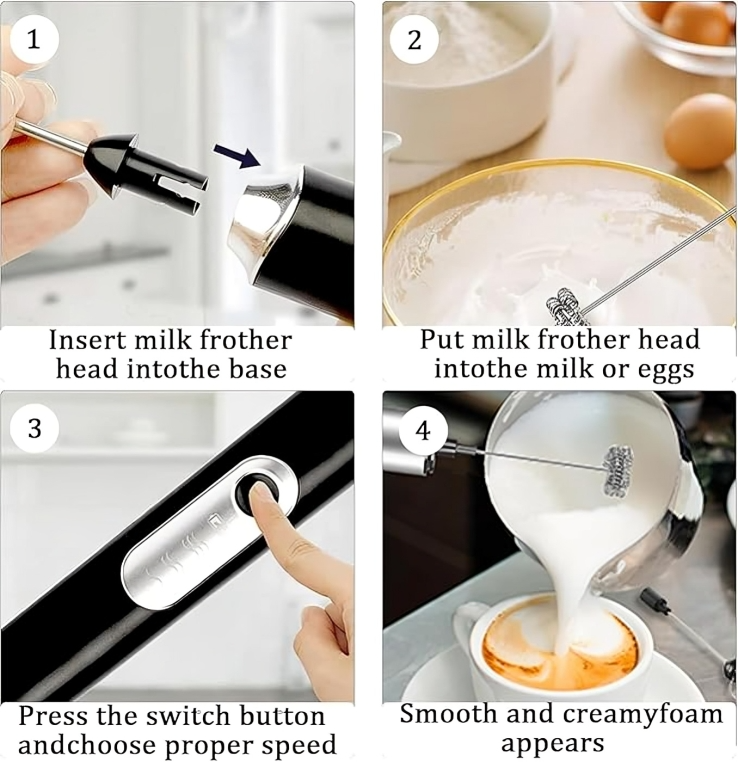 1

Insert milk frother head intothe base

2

Put milk frother head intothe milk or eggs

3

Press the switch button andchoose proper speed

4

Smooth and creamyfoam appears