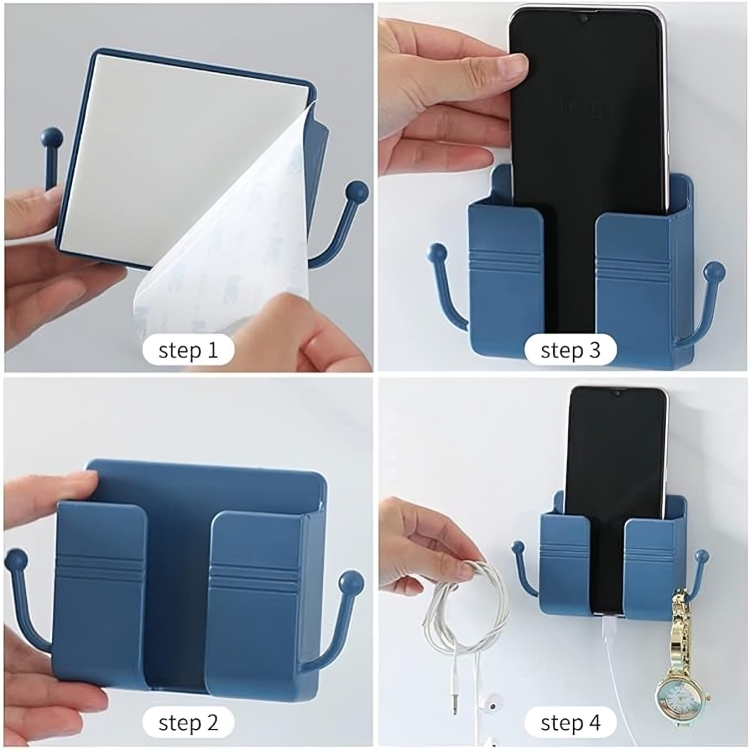 step 1

step 3

step 2

step 4