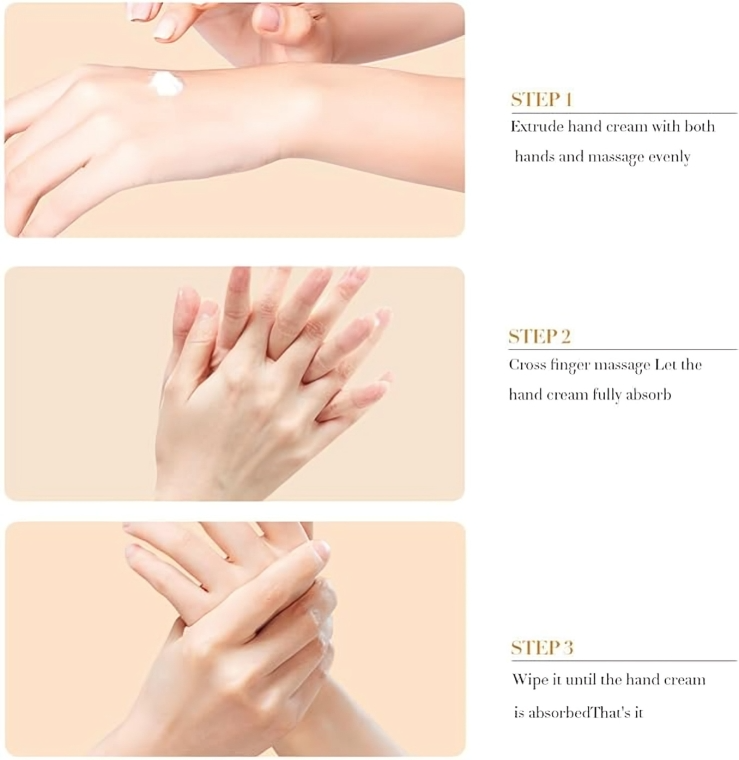 STEP 1
Extrude hand cream with both hands and massage evenly

STEP 2
Cross finger massage Let the hand cream fully absorb

STEP 3
Wipe it until the hand cream is absorbedThat's it