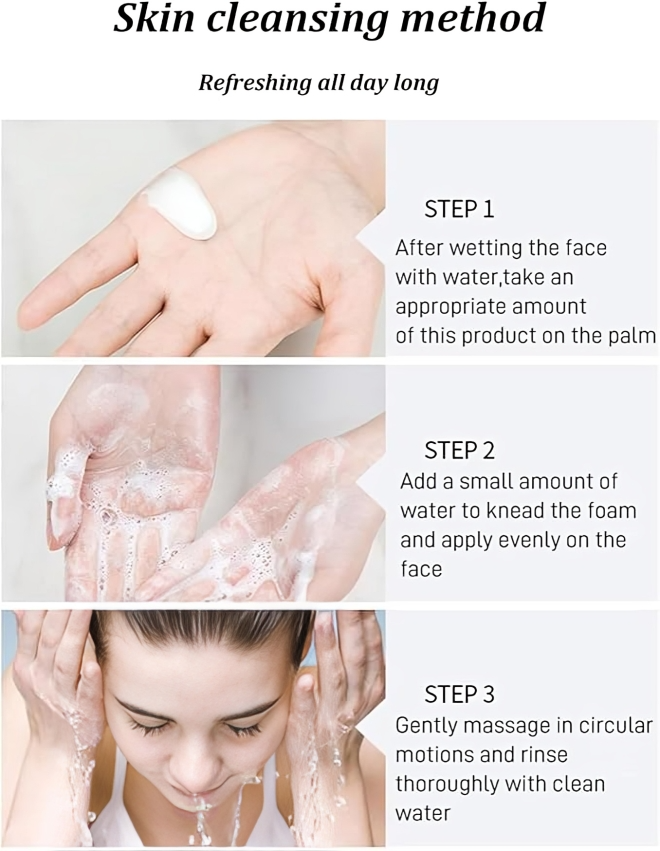 Skin cleansing method

Refreshing all day long

STEP 1
After wetting the face with water,take an appropriate amount of this product on the palm

STEP 2
Add a small amount of water to knead the foam and apply evenly on the face

STEP 3
Gently massage in circular motions and rinse thoroughly with clean water