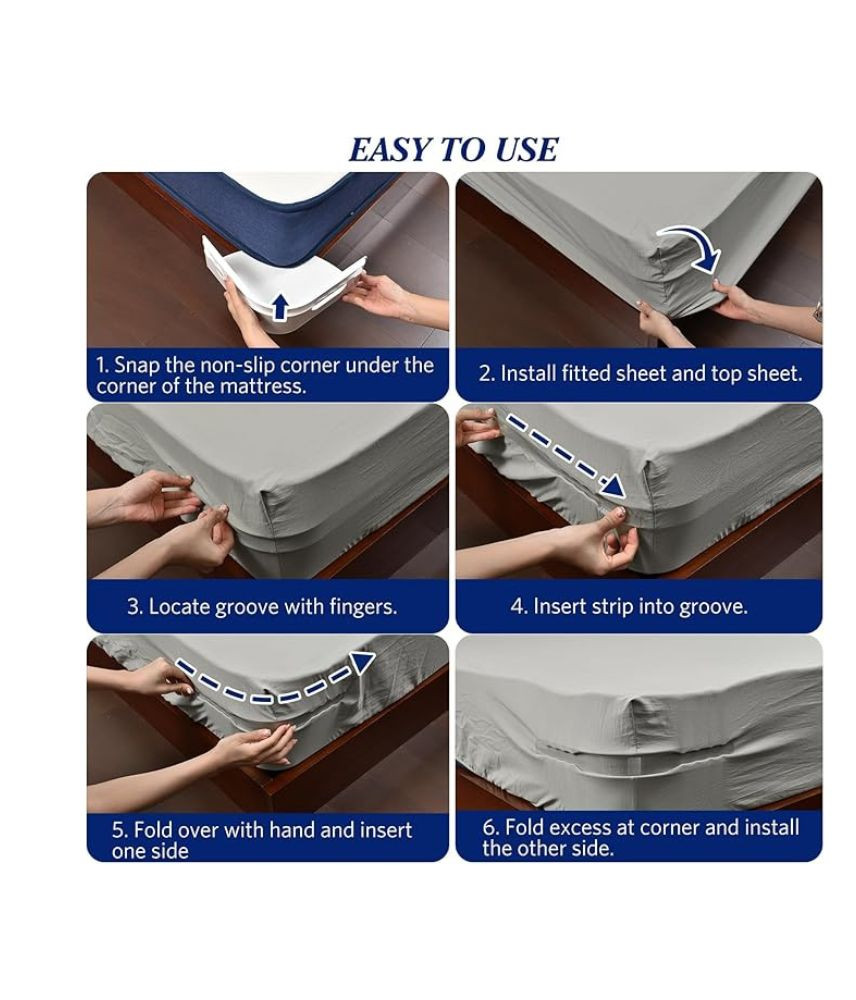 EASY TO USE

1. Snap the non-slip corner under the corner of the mattress.

2. Install fitted sheet and top sheet.

3. Locate groove with fingers.

4. Insert strip into groove.

5. Fold over with hand and insert one side

6. Fold excess at corner and install the other side.