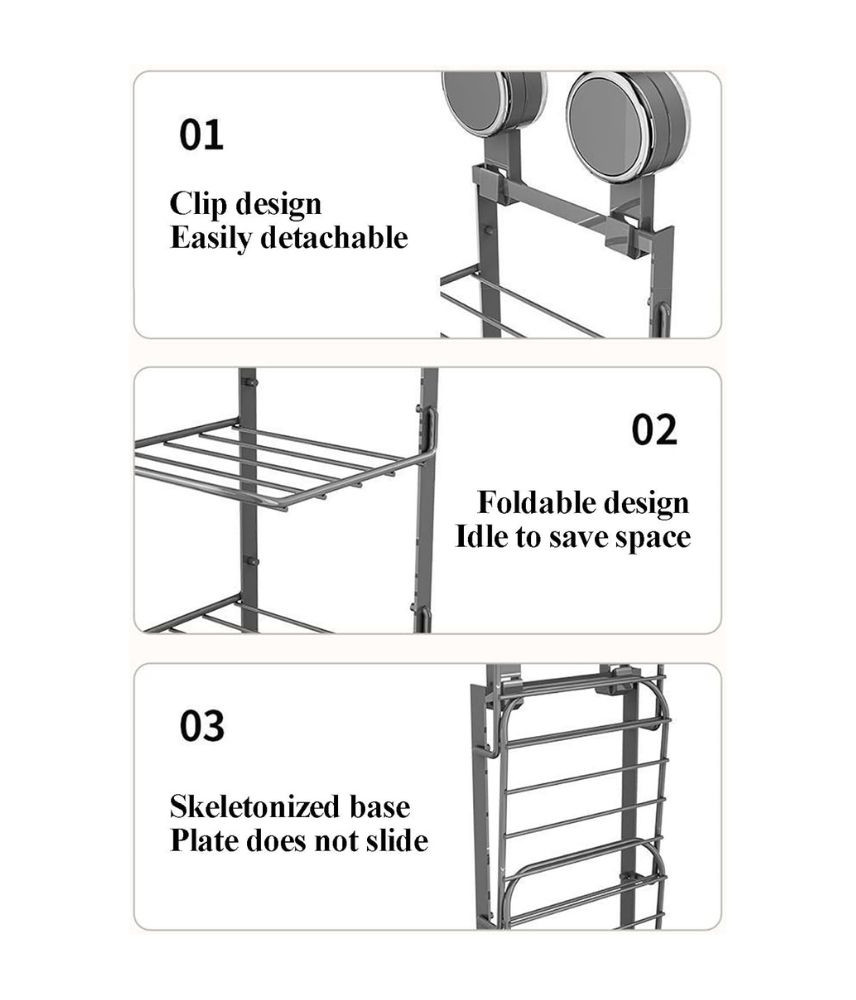 01

Clip design
Easily detachable

02

Foldable design
Idle to save space

03

Skeletonized base
Plate does not slide