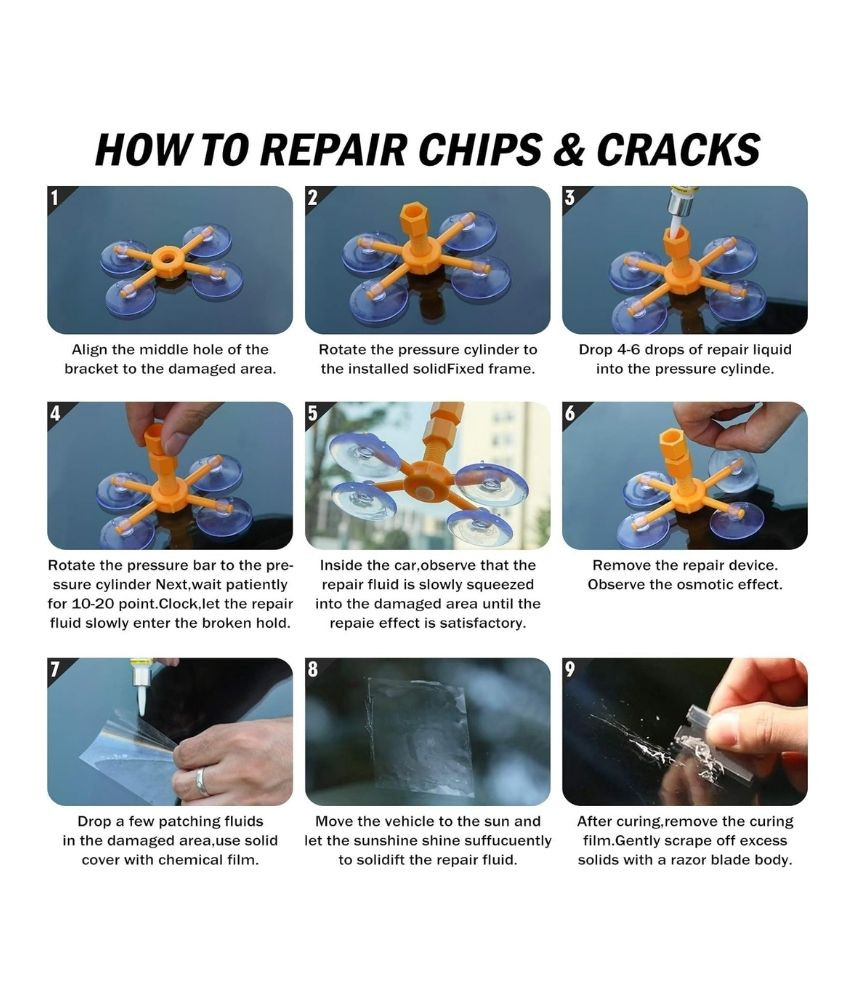 HOW TO REPAIR CHIPS & CRACKS

1
Align the middle hole of the bracket to the damaged area.

2
Rotate the pressure cylinder to the installed solidFixed frame.

3
Drop 4-6 drops of repair liquid into the pressure cylinde.

4
Rotate the pressure bar to the pressure cylinder Next,wait patiently for 10-20 point.Clock,let the repair fluid slowly enter the broken hold.

5
Inside the car,observe that the repair fluid is slowly squeezed into the damaged area until the repaie effect is satisfactory.

6
Remove the repair device. Observe the osmotic effect.

7
Drop a few patching fluids in the damaged area,use solid cover with chemical film.

8
Move the vehicle to the sun and let the sunshine shine suffucuently to solidift the repair fluid.

9
After curing,remove the curing film.Gently scrape off excess solids with a razor blade body.