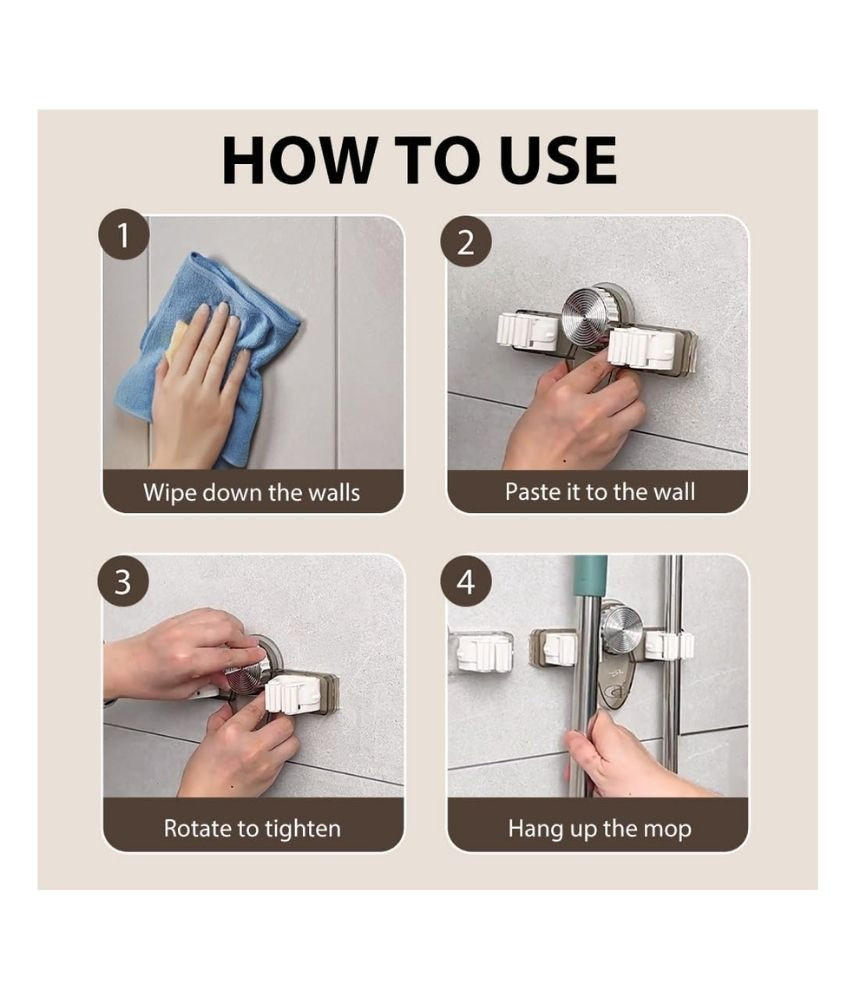 HOW TO USE

1

Wipe down the walls

2

Paste it to the wall

3

Rotate to tighten

4

Hang up the mop