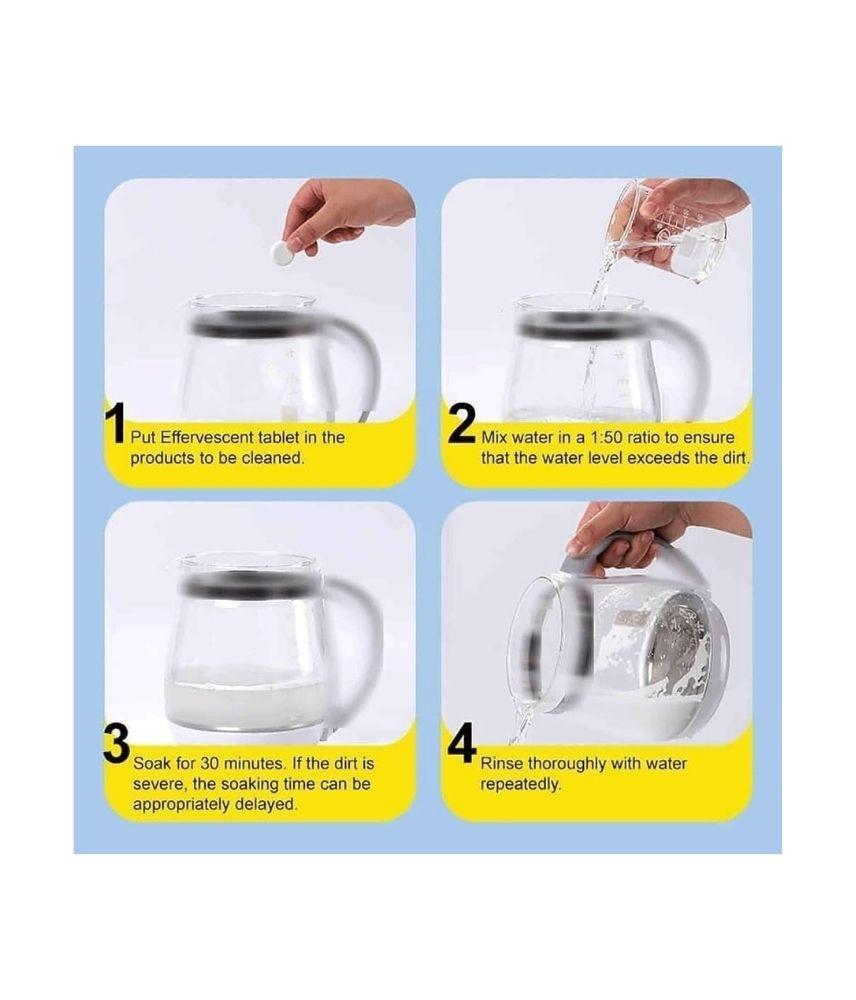 1 Put Effervescent tablet in the products to be cleaned.

2 Mix water in a 1:50 ratio to ensure that the water level exceeds the dirt.

3 Soak for 30 minutes. If the dirt is severe, the soaking time can be appropriately delayed.

4 Rinse thoroughly with water repeatedly.